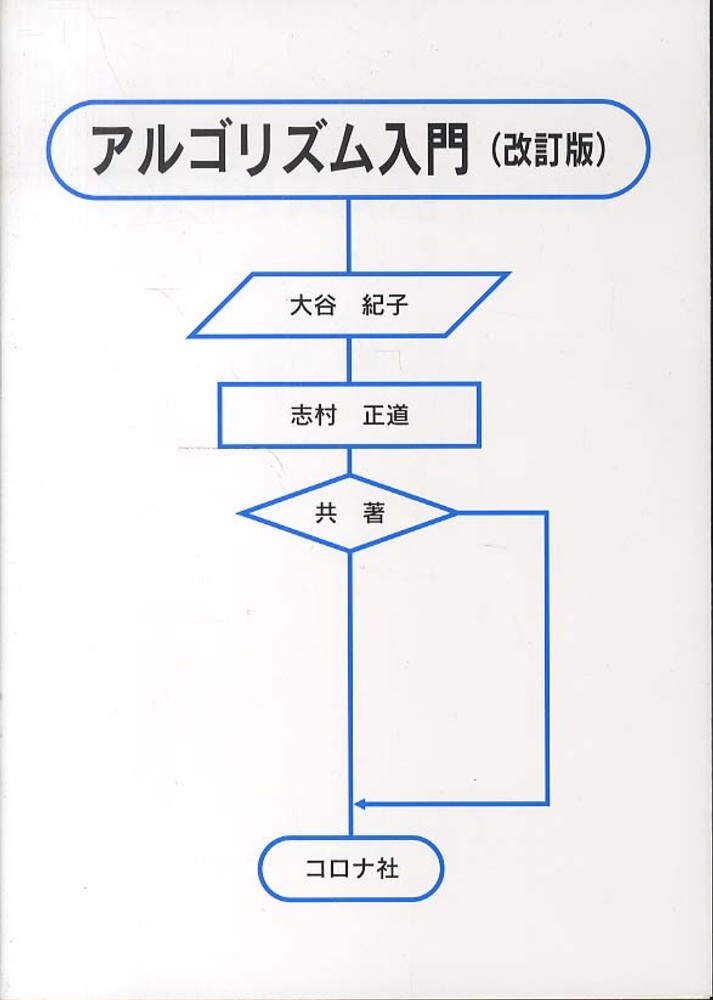 アルゴリズム入門（改訂版）

大谷　紀子

志村　正道

共　著

コロナ社