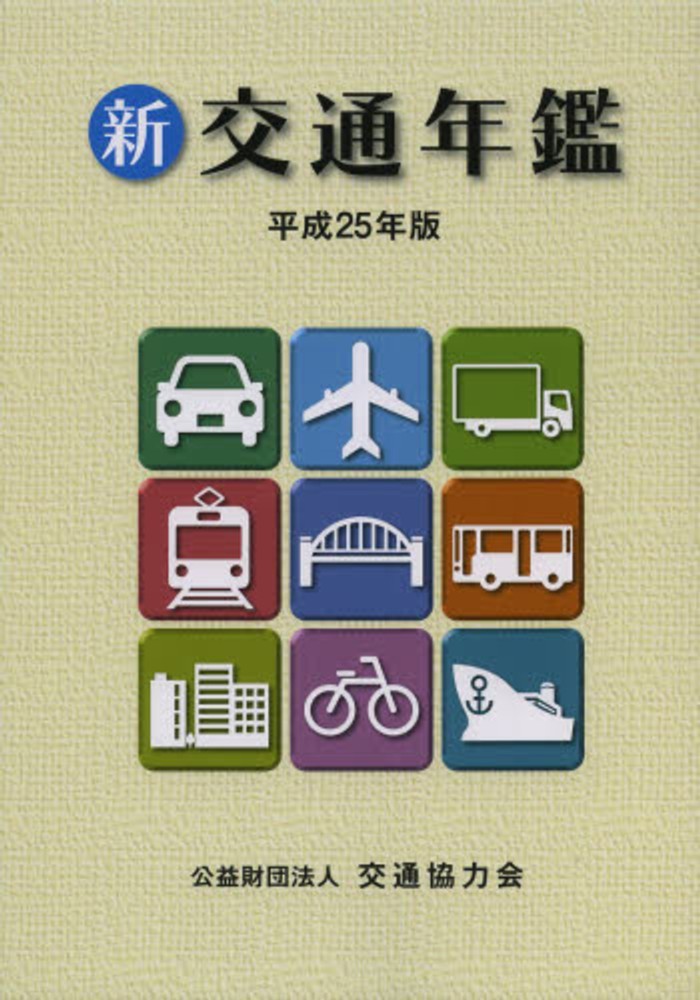 新 交通年鑑

平成25年版

公益財団法人 交通協力会