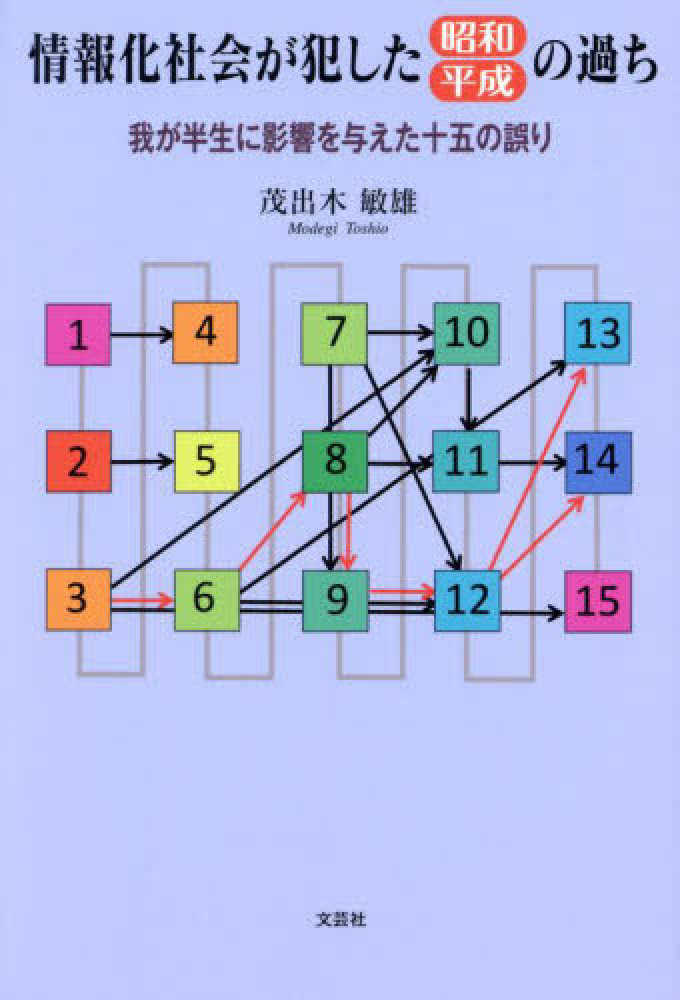 情報化社会が犯した昭和平成の過ち

我が半生に影響を与えた十五の誤り

茂出木 敏雄
Modegi Toshio

1
4
7
10
13
2
5
8
11
14
3
6
9
12
15

文芸社