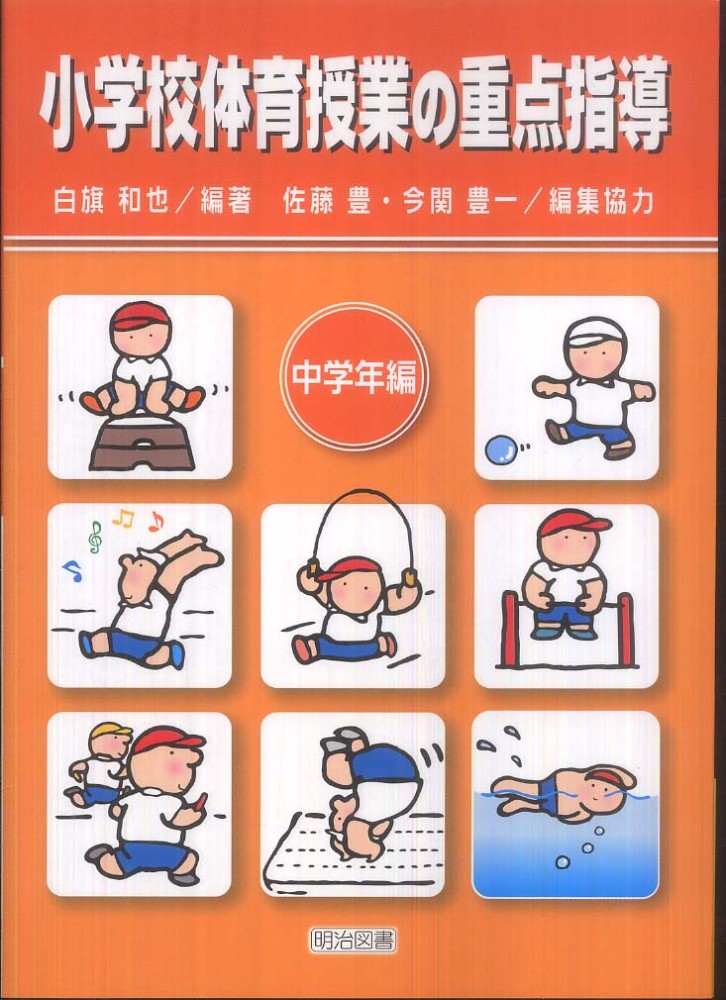 小学校体育授業の重点指導

白旗 和也／編著　佐藤 豊・今関 豊一／編集協力

中学年編

明治図書